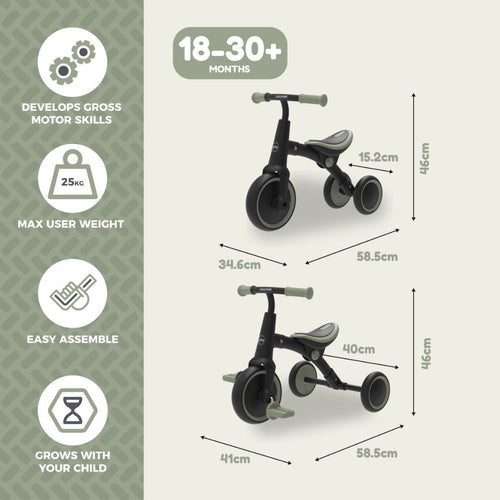 DEVELOPS GROSS MOTOR SKILLS

25KG

MAX USER WEIGHT

EASY ASSEMBLE

GROWS WITH YOUR CHILD

18-30+
MONTHS

15.2cm

46cm

34.6cm

58.5cm

40cm

46cm

41cm

58.5cm